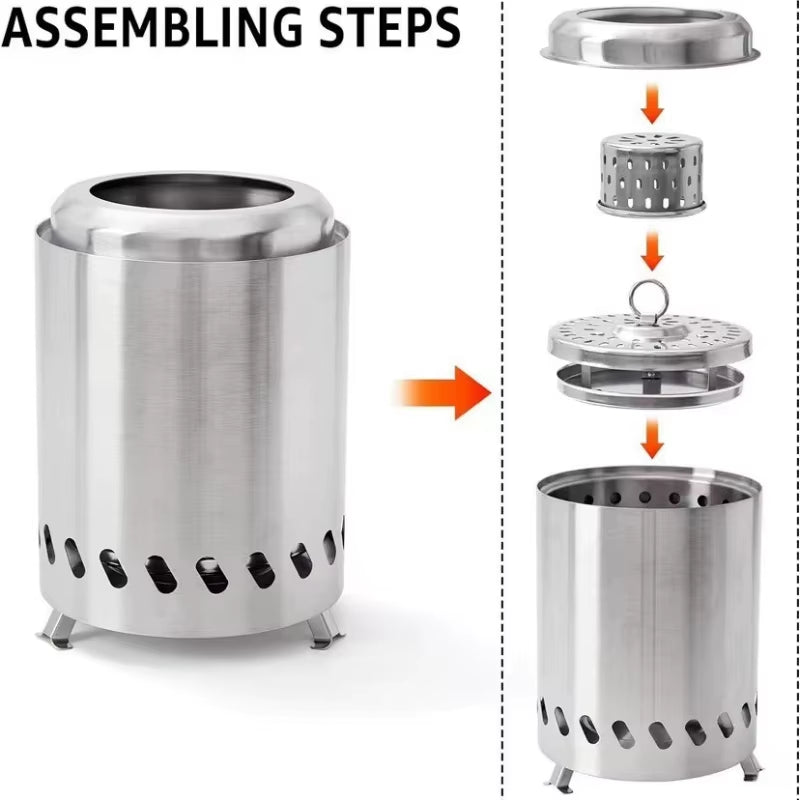 ASSEMBLING STEPS