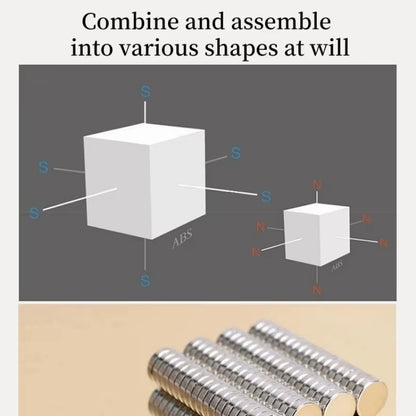 Combine and assemble into various shapes at will

S
S
S
S
S
S
ABS

N
N
N
N
N
N
ABS